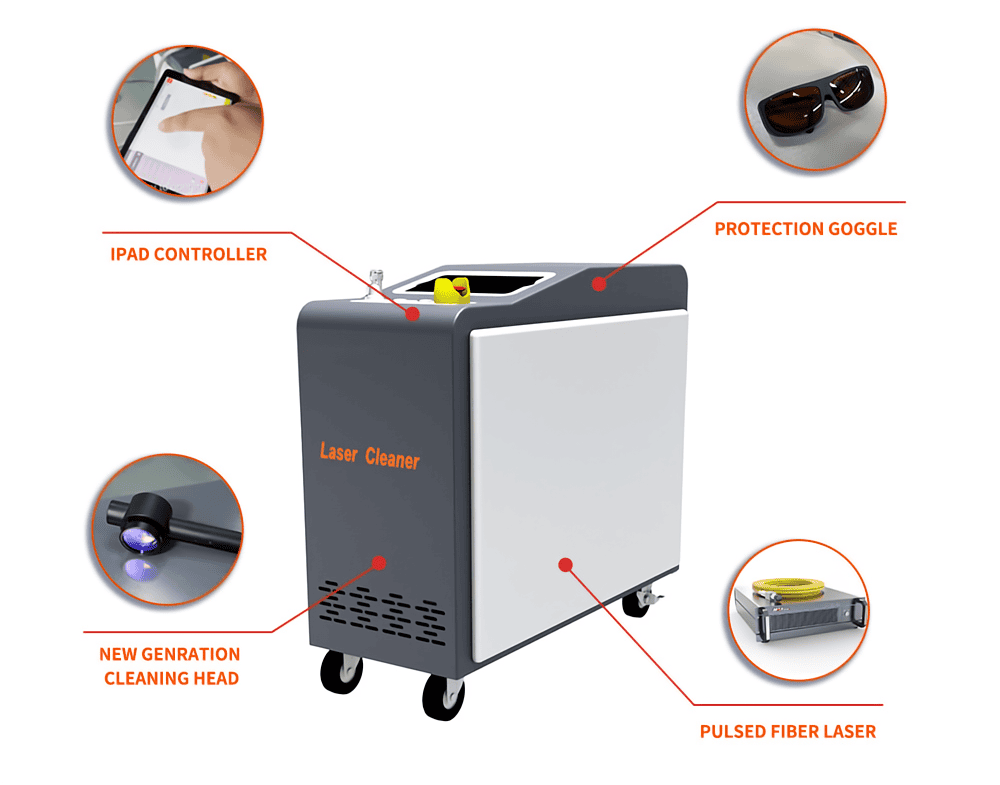 IPAD CONTROLLER

PROTECTION GOGGLE

Laser Cleaner

NEW GENRATION CLEANING HEAD

PULSED FIBER LASER